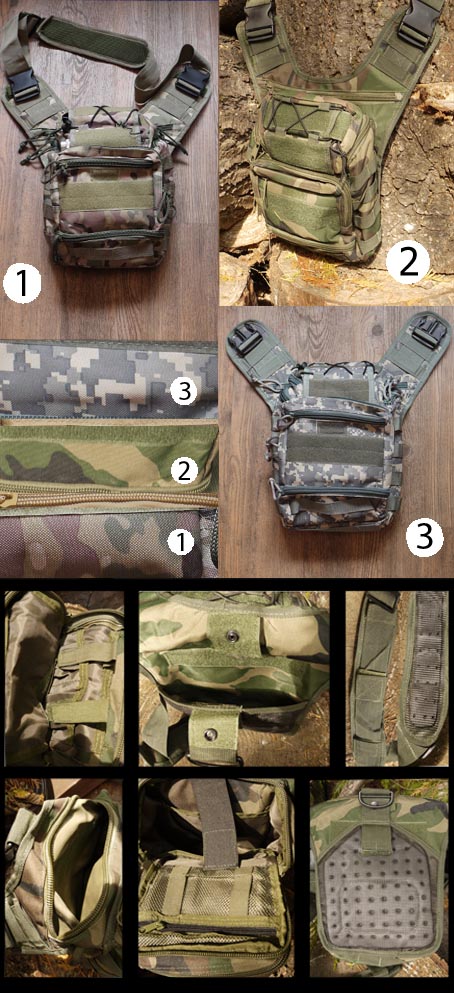 1

2

3

2

1

3